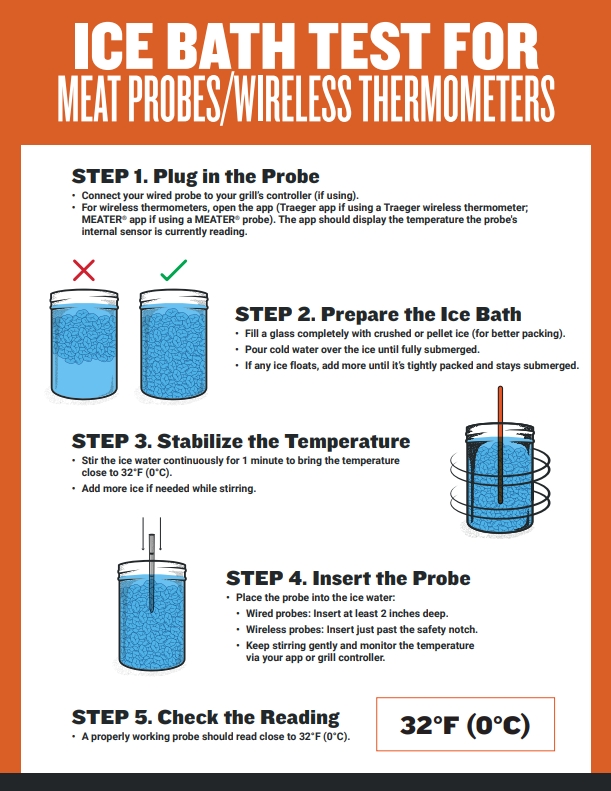 ICE BATH TEST FOR
MEAT PROBES/WIRELESS THERMOMETERS

STEP 1. Plug in the Probe
• Connect your wired probe to your grill's controller (if using).
• For wireless thermometers, open the app (Traeger app if using a Traeger wireless thermometer; MEATER® app if using a MEATER® probe). The app should display the temperature the probe's internal sensor is currently reading.

STEP 2. Prepare the Ice Bath
• Fill a glass completely with crushed or pellet ice (for better packing).
• Pour cold water over the ice until fully submerged.
• If any ice floats, add more until it's tightly packed and stays submerged.

STEP 3. Stabilize the Temperature
• Stir the ice water continuously for 1 minute to bring the temperature close to 32°F (0°C).
• Add more ice if needed while stirring.

STEP 4. Insert the Probe
• Place the probe into the ice water:
• Wired probes: Insert at least 2 inches deep.
• Wireless probes: Insert just past the safety notch.
• Keep stirring gently and monitor the temperature via your app or grill controller.

STEP 5. Check the Reading
• A properly working probe should read close to 32°F (0°C).

32°F (0°C)