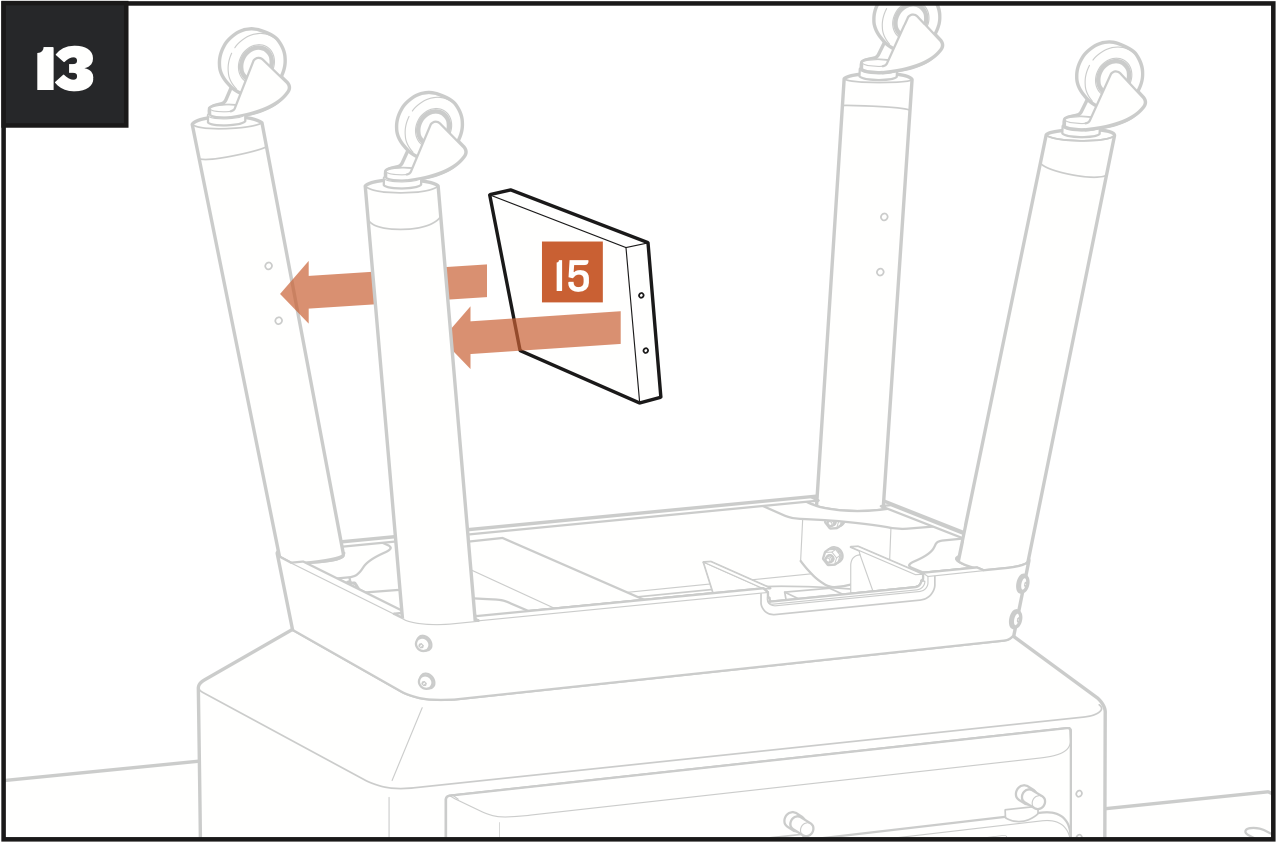 13

15