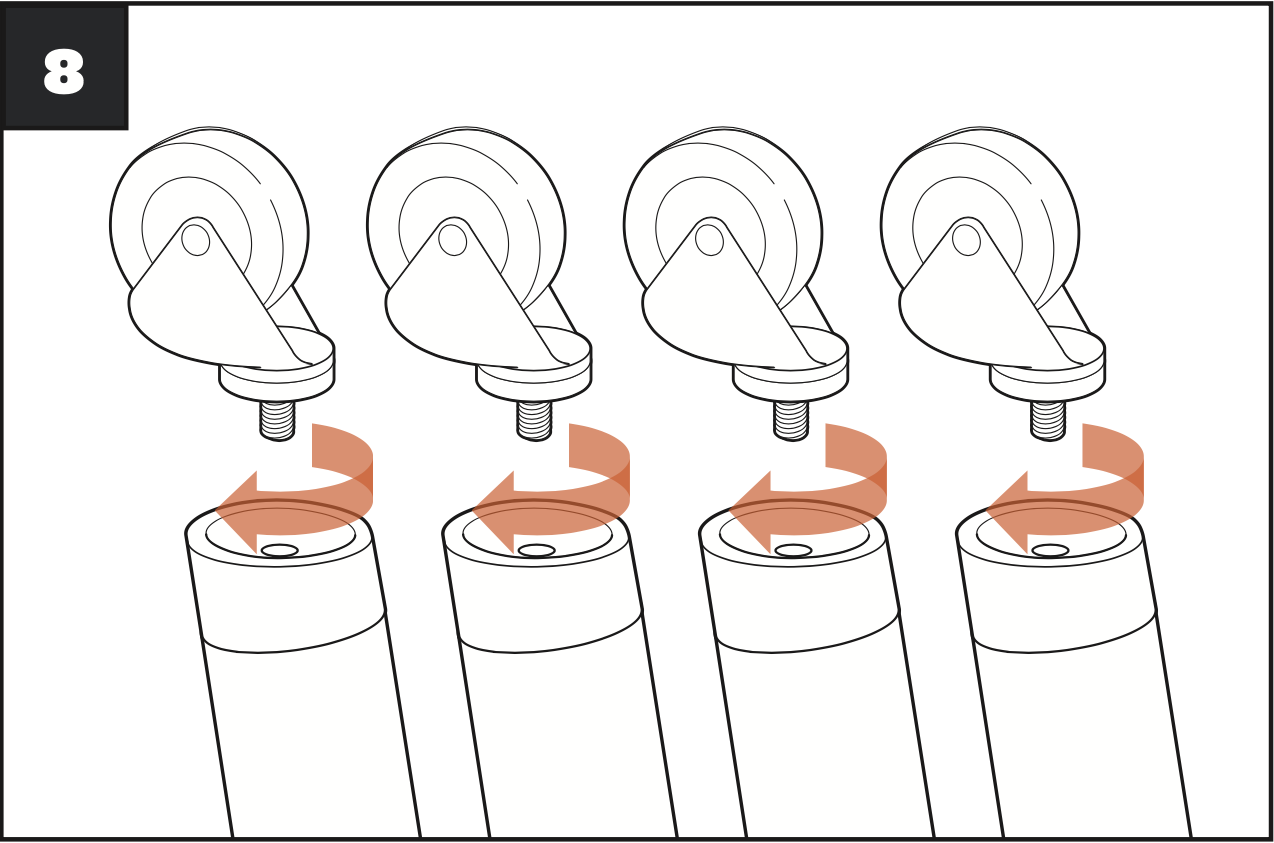 8