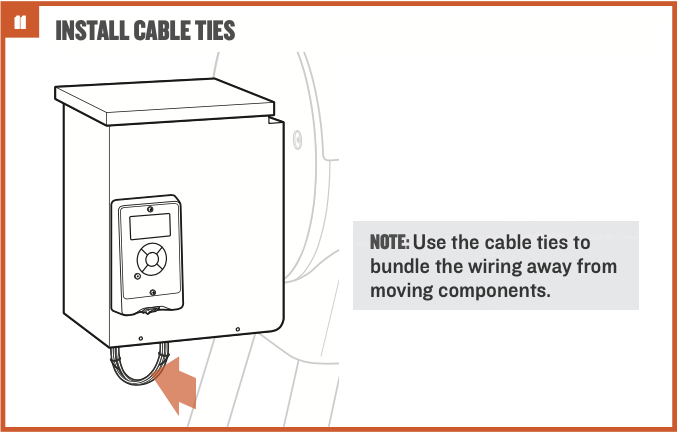 11

INSTALL CABLE TIES

NOTE: Use the cable ties to bundle the wiring away from moving components.