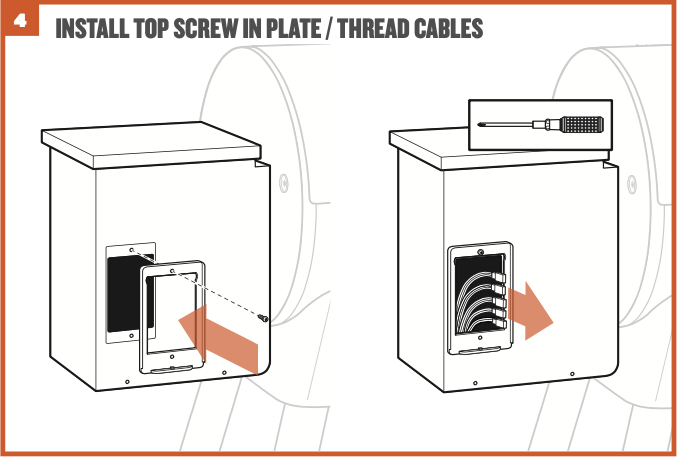 4 INSTALL TOP SCREW IN PLATE / THREAD CABLES