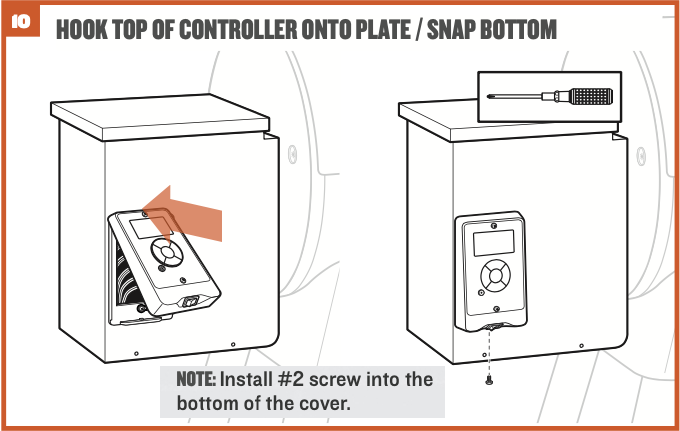 10 HOOK TOP OF CONTROLLER ONTO PLATE / SNAP BOTTOM

NOTE: Install #2 screw into the bottom of the cover.