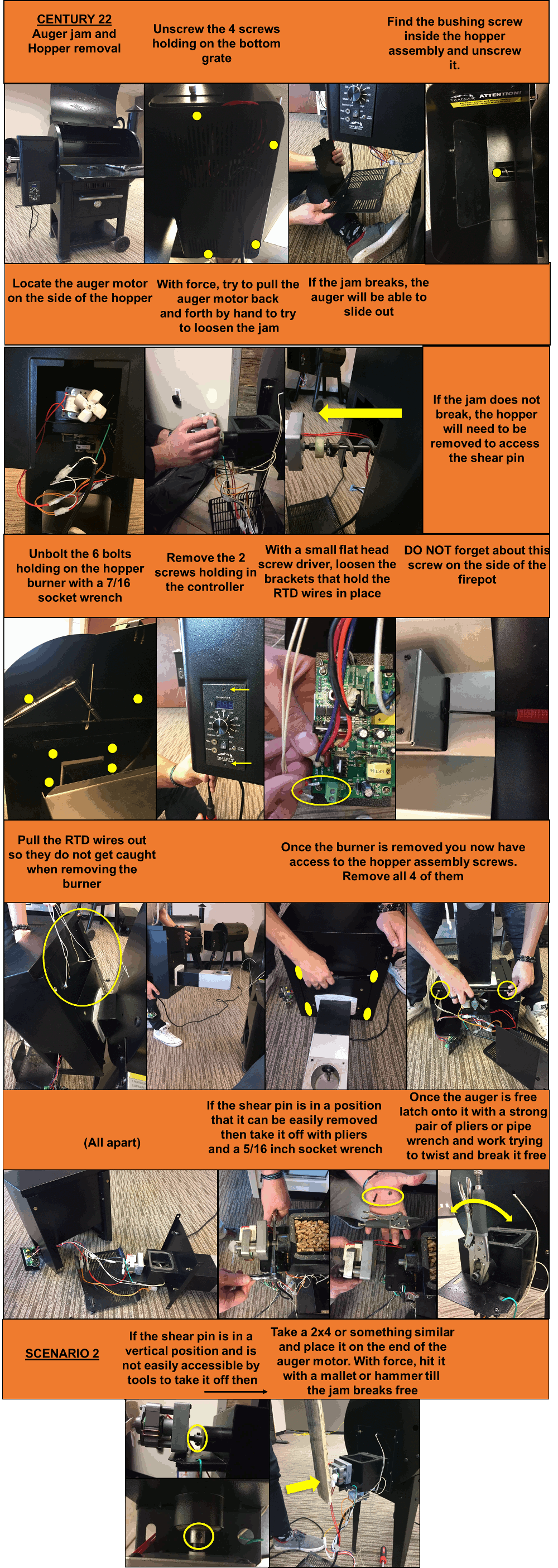 CENTURY 22
Auger jam and Hopper removal

Unscrew the 4 screws holding on the bottom grate

Find the bushing screw inside the hopper assembly and unscrew it.

TRAEGER ATTENTION!

Locate the auger motor on the side of the hopper

With force, try to pull the auger motor back and forth by hand to try to loosen the jam

If the jam breaks, the auger will be able to slide out

If the jam does not break, the hopper will need to be removed to access the shear pin

Unbolt the 6 bolts holding on the hopper burner with a 7/16 socket wrench

Remove the 2 screws holding in the controller

With a small flat head screw driver, loosen the brackets that hold the RTD wires in place

DO NOT forget about this screw on the side of the firepot

Pull the RTD wires out so they do not get caught when removing the burner

Once the burner is removed you now have access to the hopper assembly screws. Remove all 4 of them

(All apart)

If the shear pin is in a position that it can be easily removed then take it off with pliers and a 5/16 inch socket wrench

Once the auger is free latch onto it with a strong pair of pliers or pipe wrench and work trying to twist and break it free

SCENARIO 2

If the shear pin is in a vertical position and is not easily accessible by tools to take it off then

Take a 2x4 or something similar and place it on the end of the auger motor. With force, hit it with a mallet or hammer till the jam breaks free