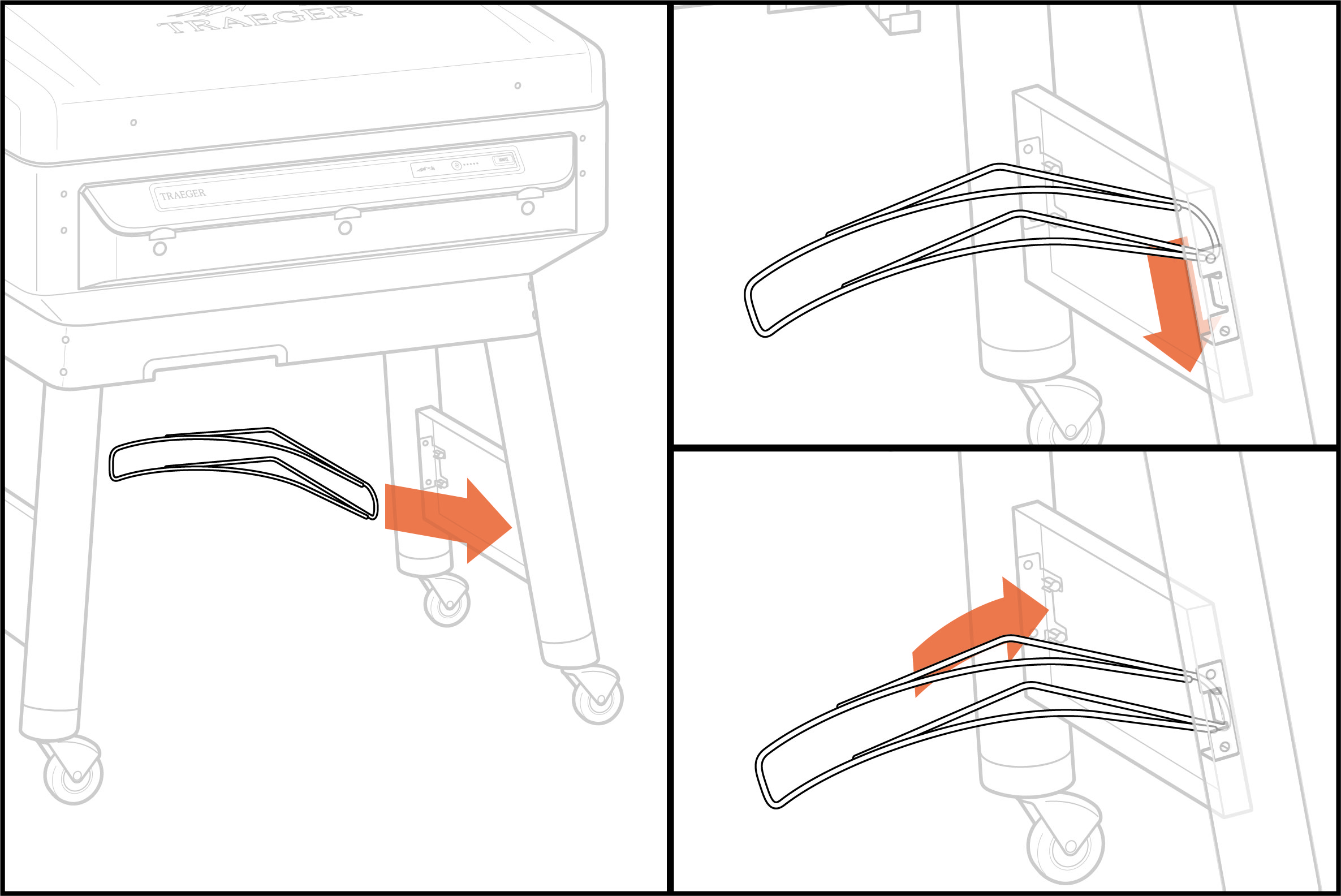 TRAEGER
TRAEGER