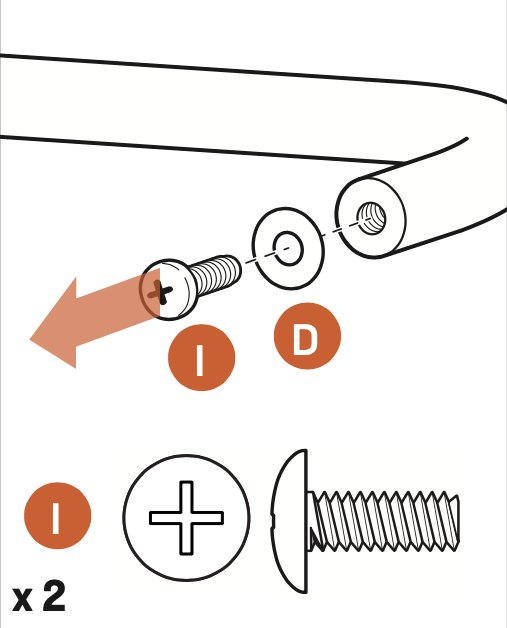 I

D

I

x 2